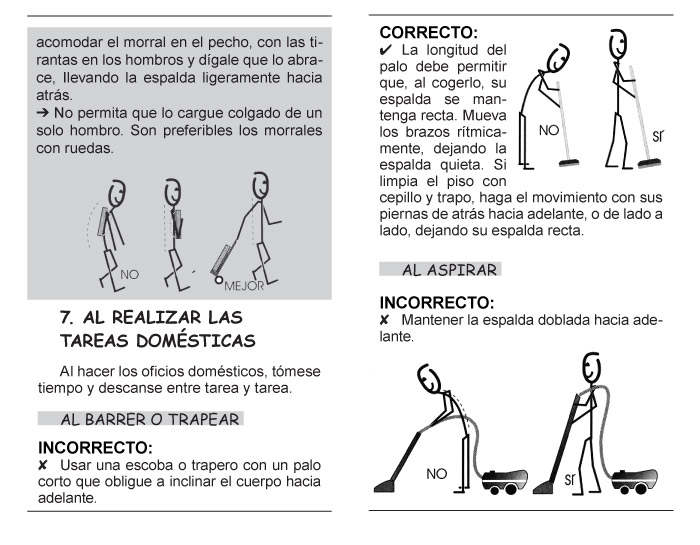 acomodar el morral en el pecho, con las tirantas en los hombros y dígale que lo abrace, llevando la espalda ligeramente hacia atrás.
➔ No permita que lo cargue colgado de un solo hombro. Son preferibles los morrales con ruedas.

NO

MEJOR

7. AL REALIZAR LAS TAREAS DOMÉSTICAS

Al hacer los oficios domésticos, tómese tiempo y descanse entre tarea y tarea.

AL BARRER O TRAPEAR

INCORRECTO:
✘ Usar una escoba o trapero con un palo corto que obligue a inclinar el cuerpo hacia adelante.

CORRECTO:
✔ La longitud del palo debe permitir que, al cogerlo, su espalda se mantenga recta. Mueva los brazos rítmicamente, dejando la espalda quieta. Si limpia el piso con cepillo y trapo, haga el movimiento con sus piernas de atrás hacia adelante, o de lado a lado, dejando su espalda recta.

NO

SI

AL ASPIRAR

INCORRECTO:
✘ Mantener la espalda doblada hacia adelante.

NO

SI